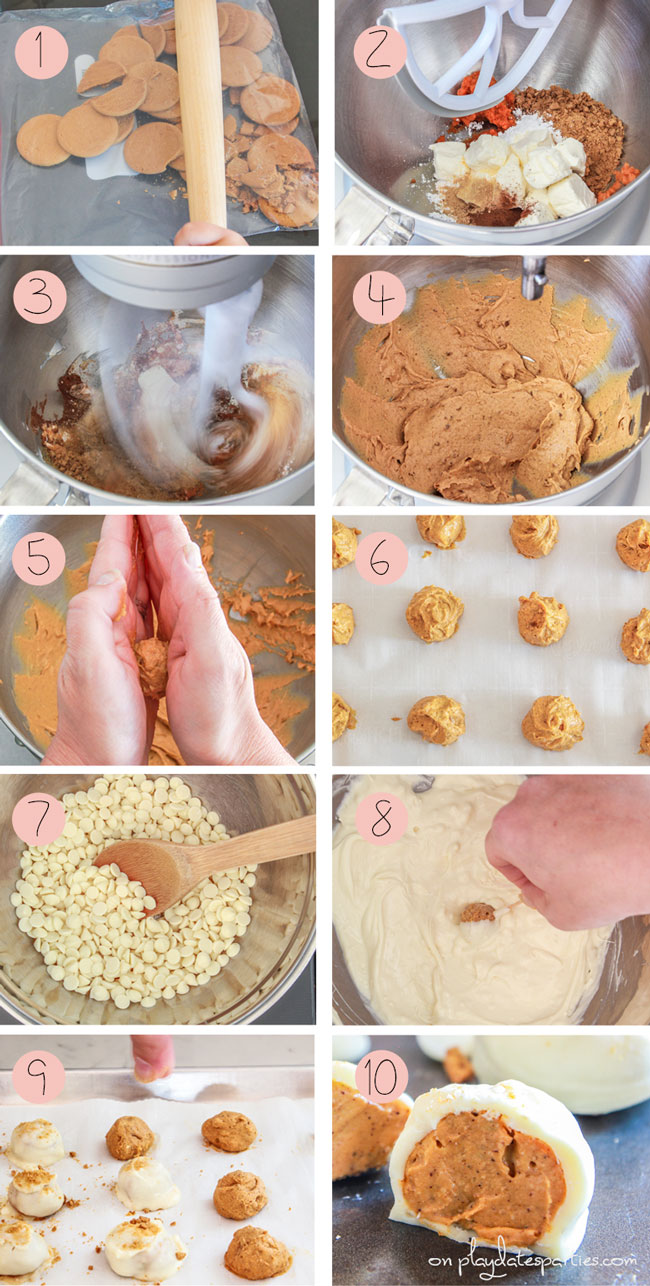 1
2
3
4
5
6
7
8
9
10
on playdatesparties.com