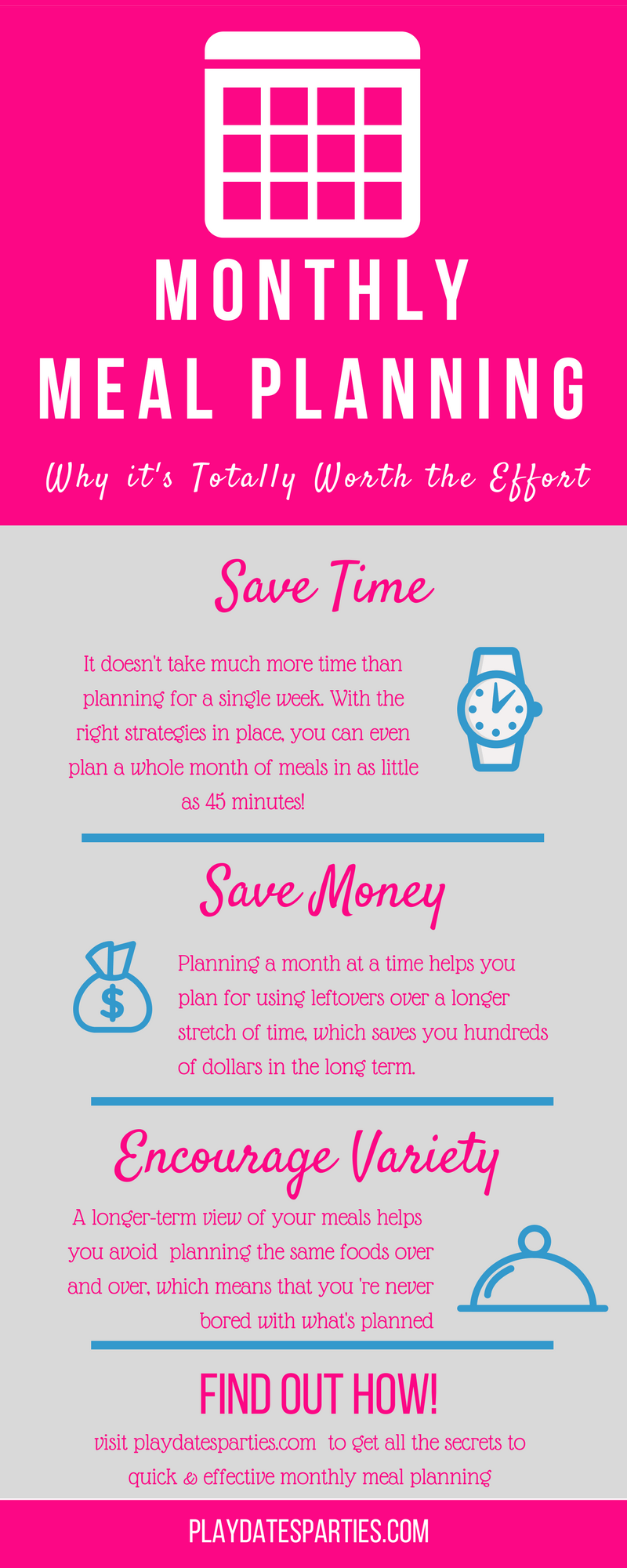 MONTHLY MEAL PLANNING

Why it's Totally Worth the Effort

Save Time

It doesn't take much more time than planning for a single week. With the right strategies in place, you can even plan a whole month of meals in as little as 45 minutes!

Save Money

$

Planning a month at a time helps you plan for using leftovers over a longer stretch of time, which saves you hundreds of dollars in the long term.

Encourage Variety

A longer-term view of your meals helps you avoid planning the same foods over and over, which means that you 're never bored with what's planned

FIND OUT HOW!

visit playdatesparties.com to get all the secrets to quick & effective monthly meal planning

PLAYDATESPARTIES.COM